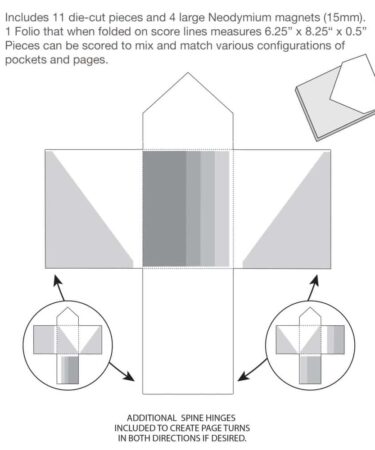 Includes 11 die-cut pieces and 4 large Neodymium magnets (15mm). 1 Folio that when folded on score lines measures 6.25" x 8.25" x 0.5" Pieces can be scored to mix and match various configurations of pockets and pages.

ADDITIONAL SPINE HINGES INCLUDED TO CREATE PAGE TURNS IN BOTH DIRECTIONS IF DESIRED.