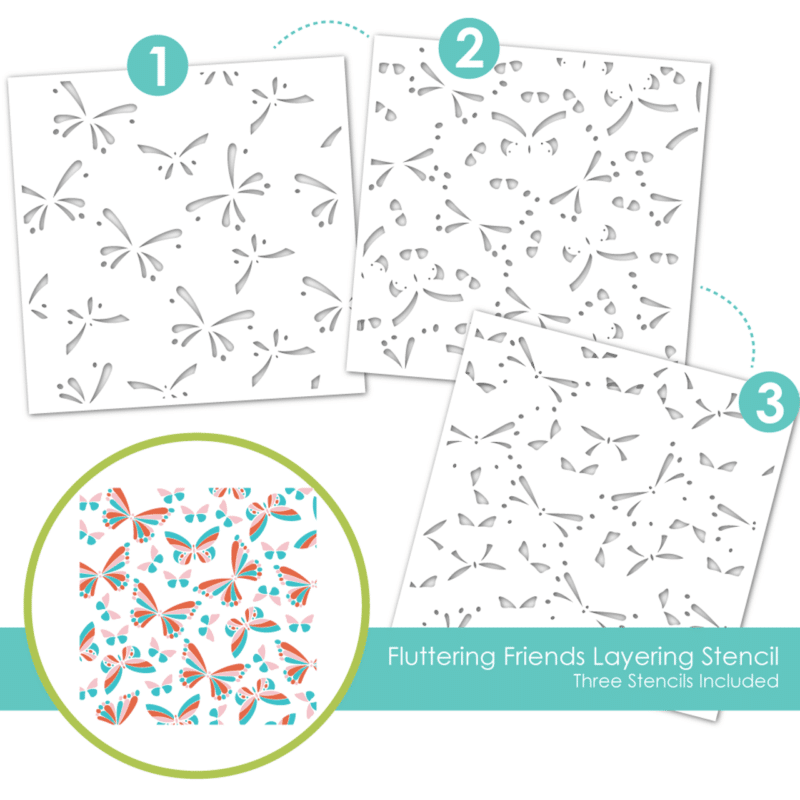 1

2

3

Fluttering Friends Layering Stencil
Three Stencils Included